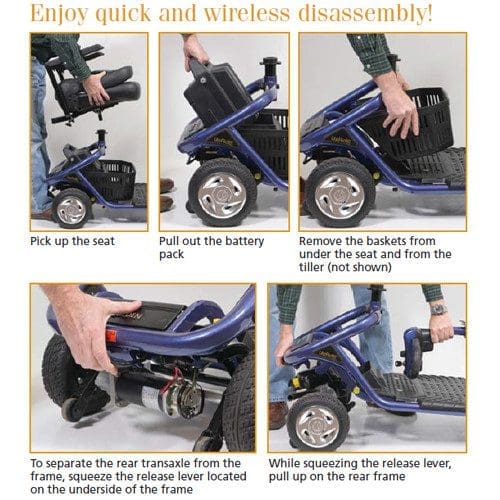 Enjoy quick and wireless disassembly!

Pick up the seat

Pull out the battery pack

Remove the baskets from under the seat and from the tiller (not shown)

To separate the rear transaxle from the frame, squeeze the release lever located on the underside of the frame

While squeezing the release lever, pull up on the rear frame