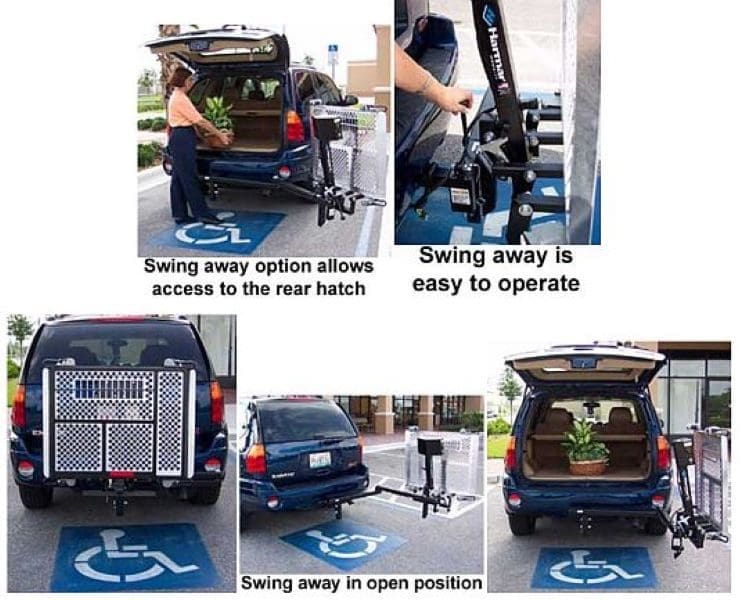 Swing away option allows access to the rear hatch

Harmar

Swing away is easy to operate

Swing away in open position