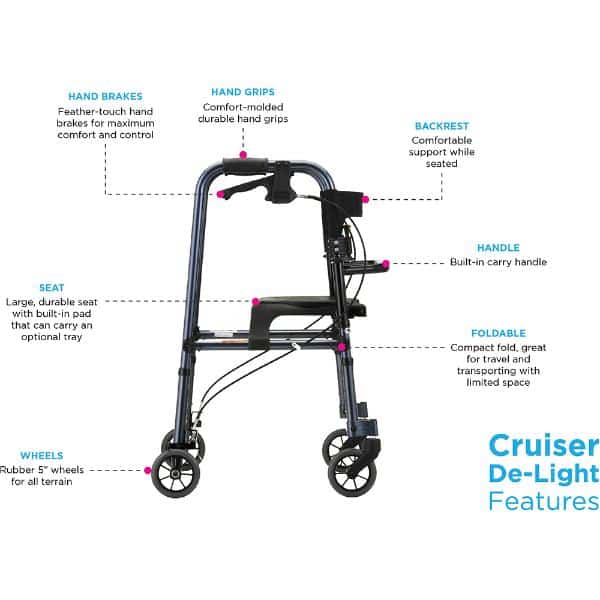 HAND BRAKES
Feather-touch hand brakes for maximum comfort and control

HAND GRIPS
Comfort-molded durable hand grips

BACKREST
Comfortable support while seated

HANDLE
Built-in carry handle

SEAT
Large, durable seat with built-in pad that can carry an optional tray

FOLDABLE
Compact fold, great for travel and transporting with limited space

WHEELS
Rubber 5" wheels for all terrain

Cruiser De-Light Features