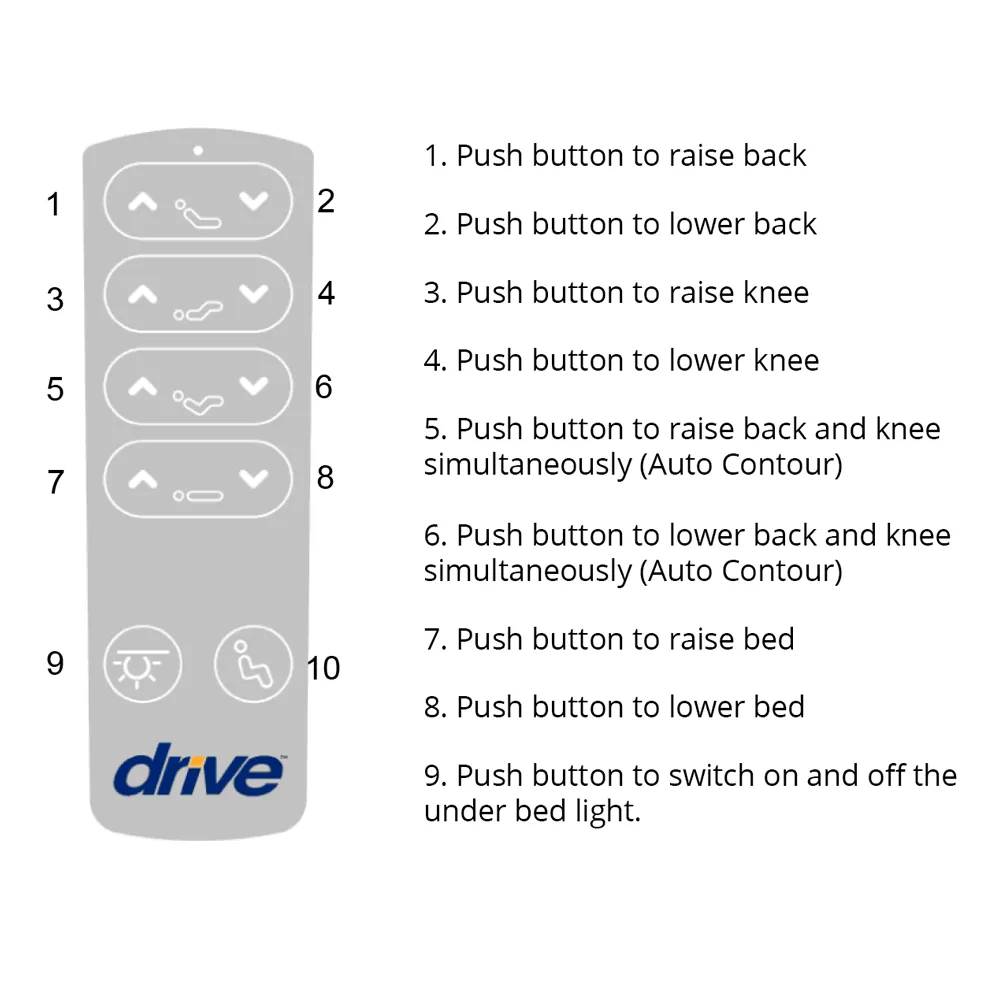 1
2
3
4
5
6
7
8
9
10

drive™

1. Push button to raise back

2. Push button to lower back

3. Push button to raise knee

4. Push button to lower knee

5. Push button to raise back and knee simultaneously (Auto Contour)

6. Push button to lower back and knee simultaneously (Auto Contour)

7. Push button to raise bed

8. Push button to lower bed

9. Push button to switch on and off the under bed light.