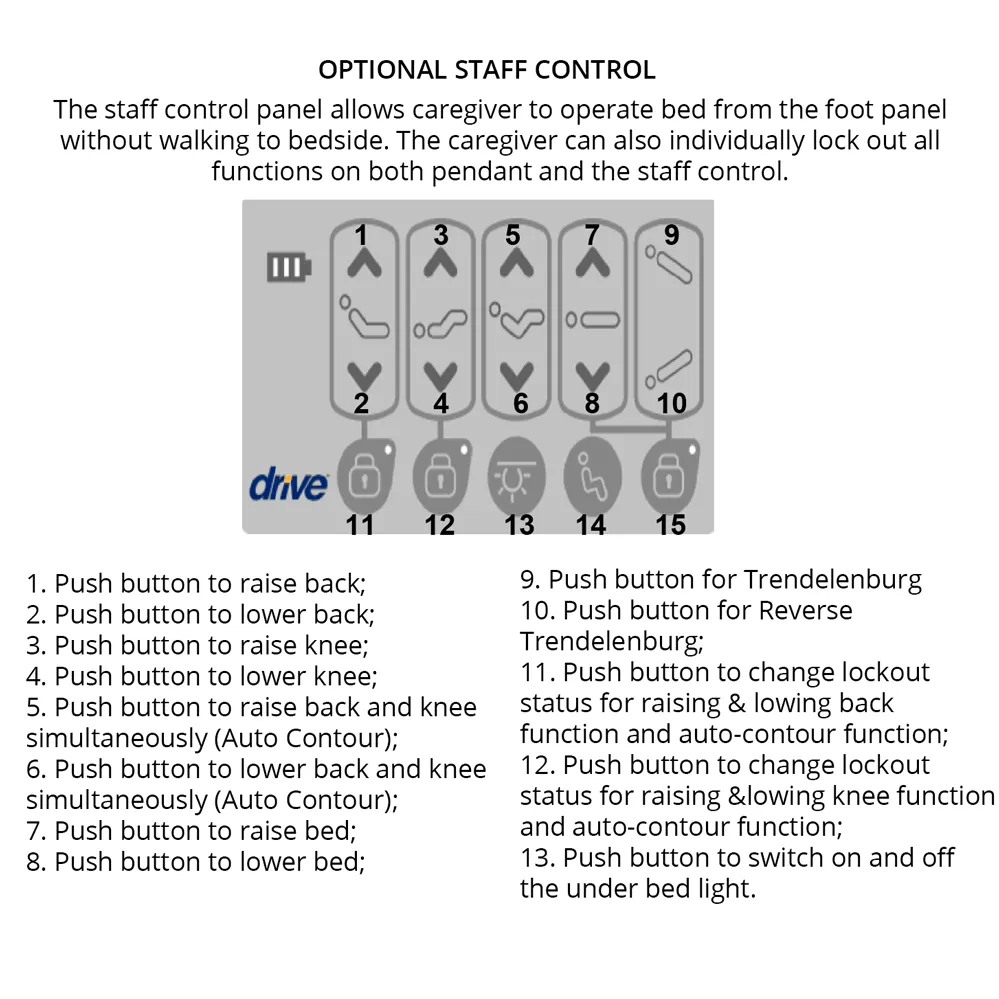 OPTIONAL STAFF CONTROL

The staff control panel allows caregiver to operate bed from the foot panel without walking to bedside. The caregiver can also individually lock out all functions on both pendant and the staff control.

1 3 5 7 9

2 4 6 8 10

drive

11 12 13 14 15

1. Push button to raise back;
2. Push button to lower back;
3. Push button to raise knee;
4. Push button to lower knee;
5. Push button to raise back and knee simultaneously (Auto Contour);
6. Push button to lower back and knee simultaneously (Auto Contour);
7. Push button to raise bed;
8. Push button to lower bed;

9. Push button for Trendelenburg
10. Push button for Reverse Trendelenburg;
11. Push button to change lockout status for raising & lowing back function and auto-contour function;
12. Push button to change lockout status for raising &lowing knee function and auto-contour function;
13. Push button to switch on and off the under bed light.